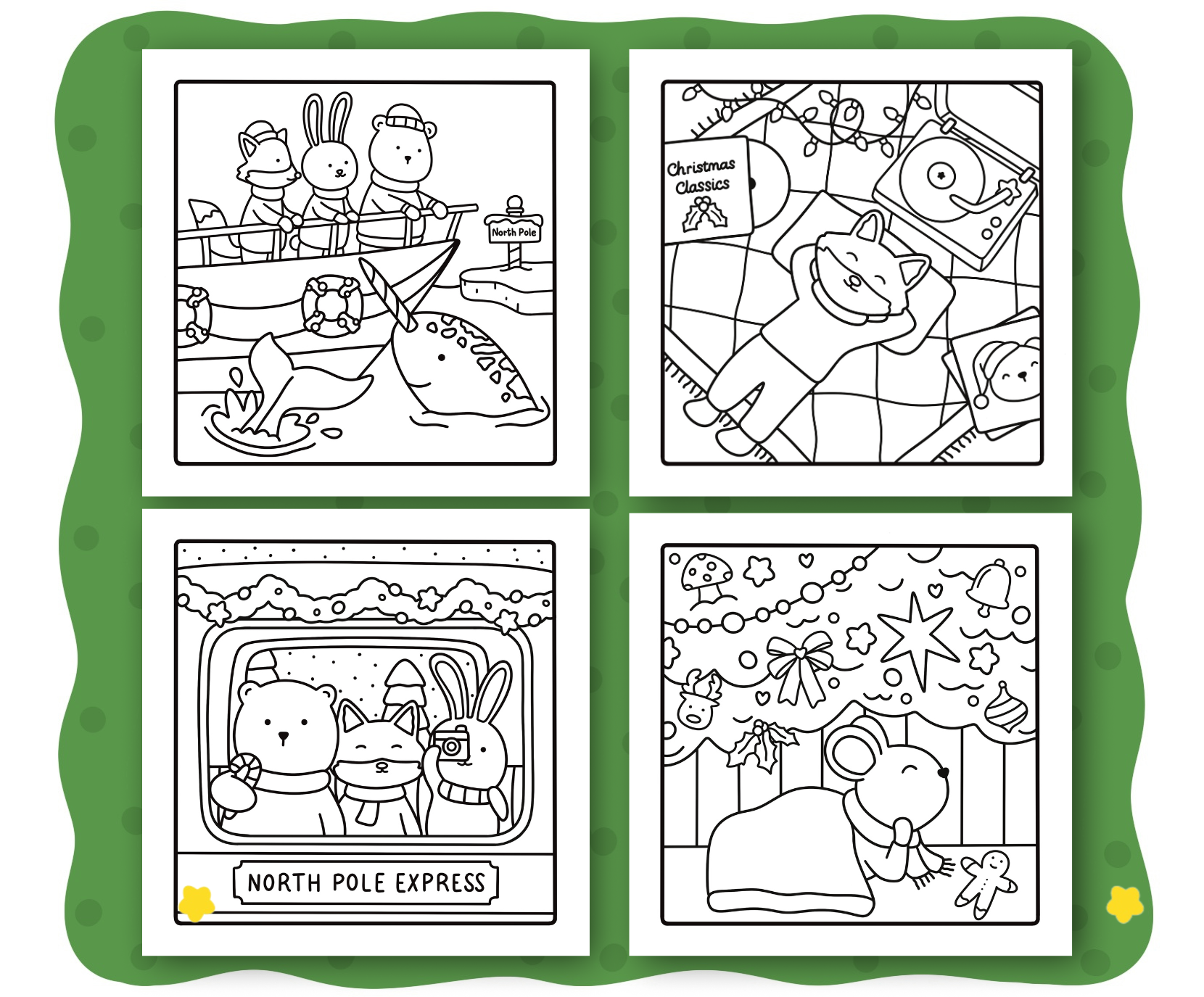 North Pole

Christmas Classics

NORTH POLE EXPRESS